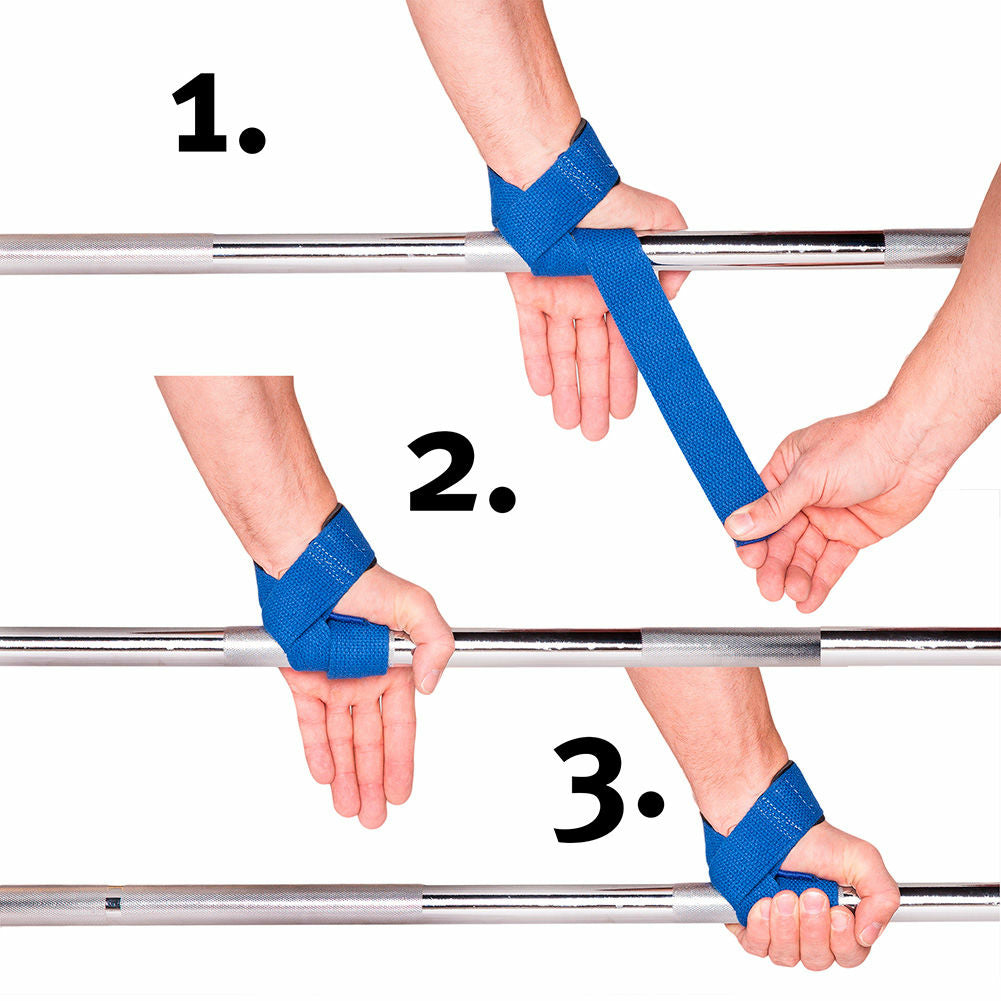 1.

2.

3.